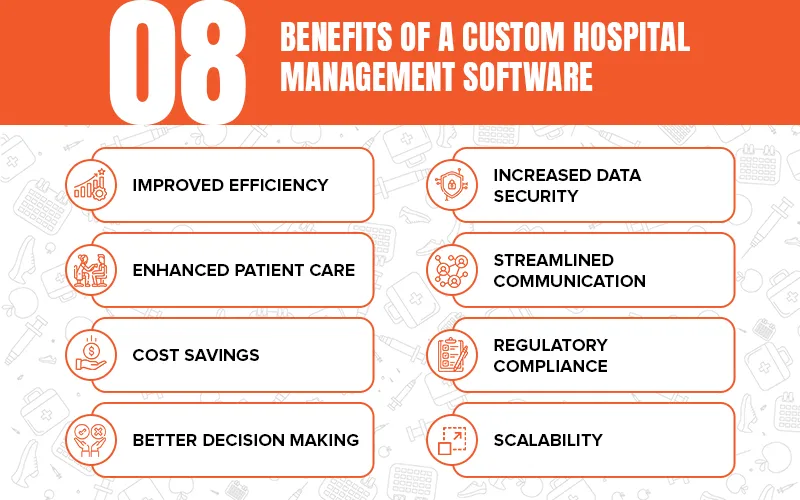 08 BENEFITS OF A CUSTOM HOSPITAL MANAGEMENT SOFTWARE

IMPROVED EFFICIENCY

ENHANCED PATIENT CARE

COST SAVINGS

BETTER DECISION MAKING

INCREASED DATA SECURITY

STREAMLINED COMMUNICATION

REGULATORY COMPLIANCE

SCALABILITY